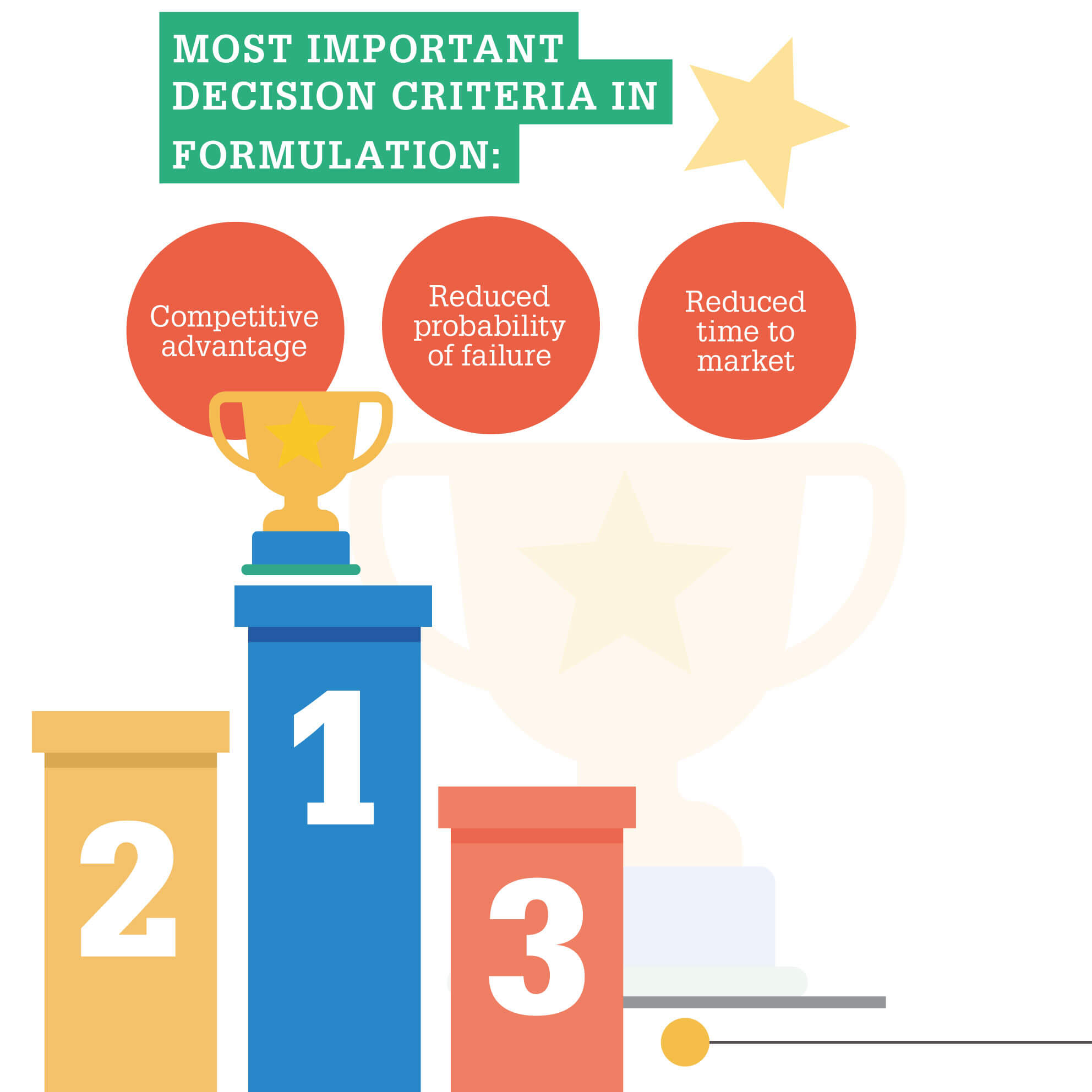 MOST IMPORTANT DECISION CRITERIA IN FORMULATION:

Competitive advantage

Reduced probability of failure

Reduced time to market

2

1

3