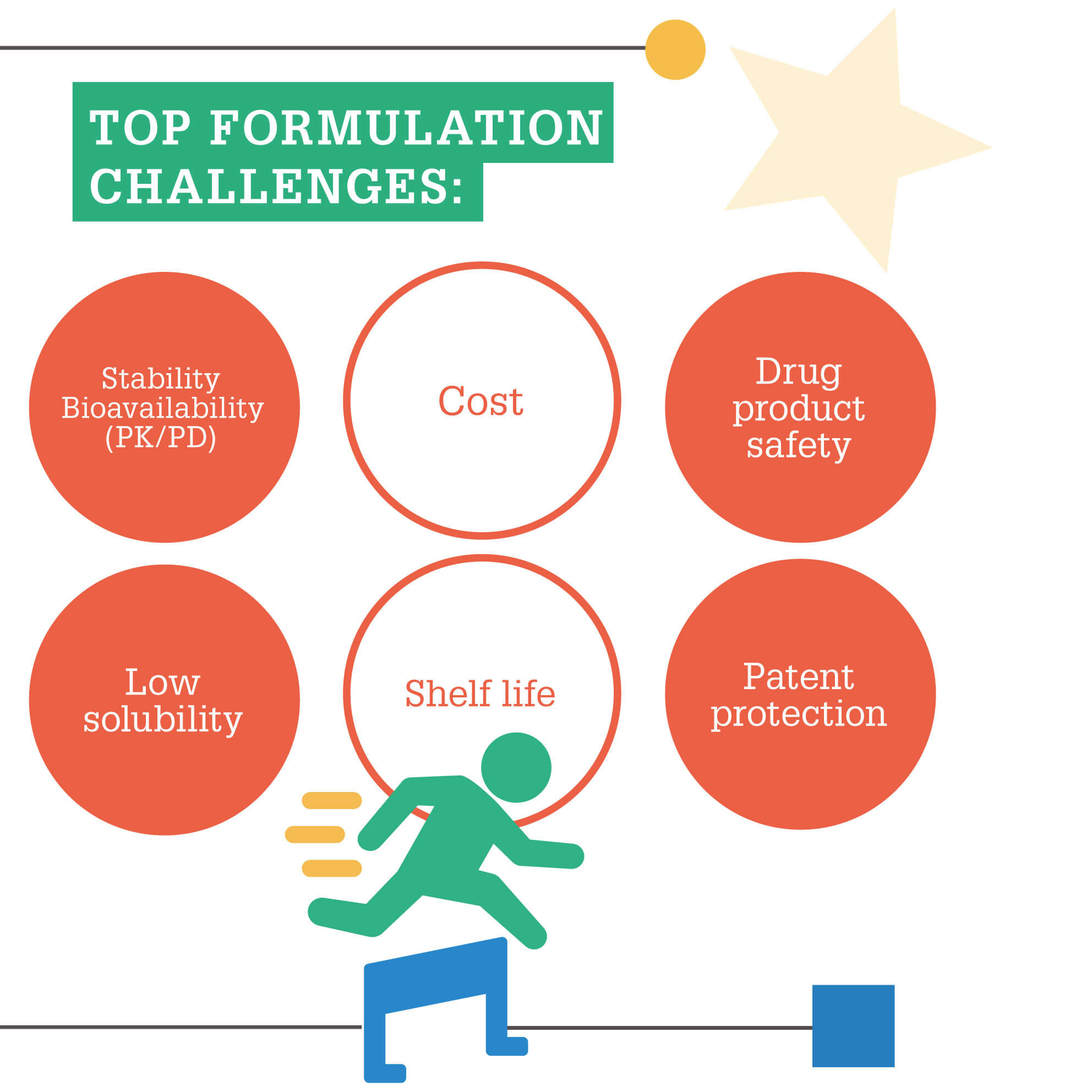 TOP FORMULATION CHALLENGES:

Stability
Bioavailability
(PK/PD)

Cost

Drug product safety

Low solubility

Shelf life

Patent protection