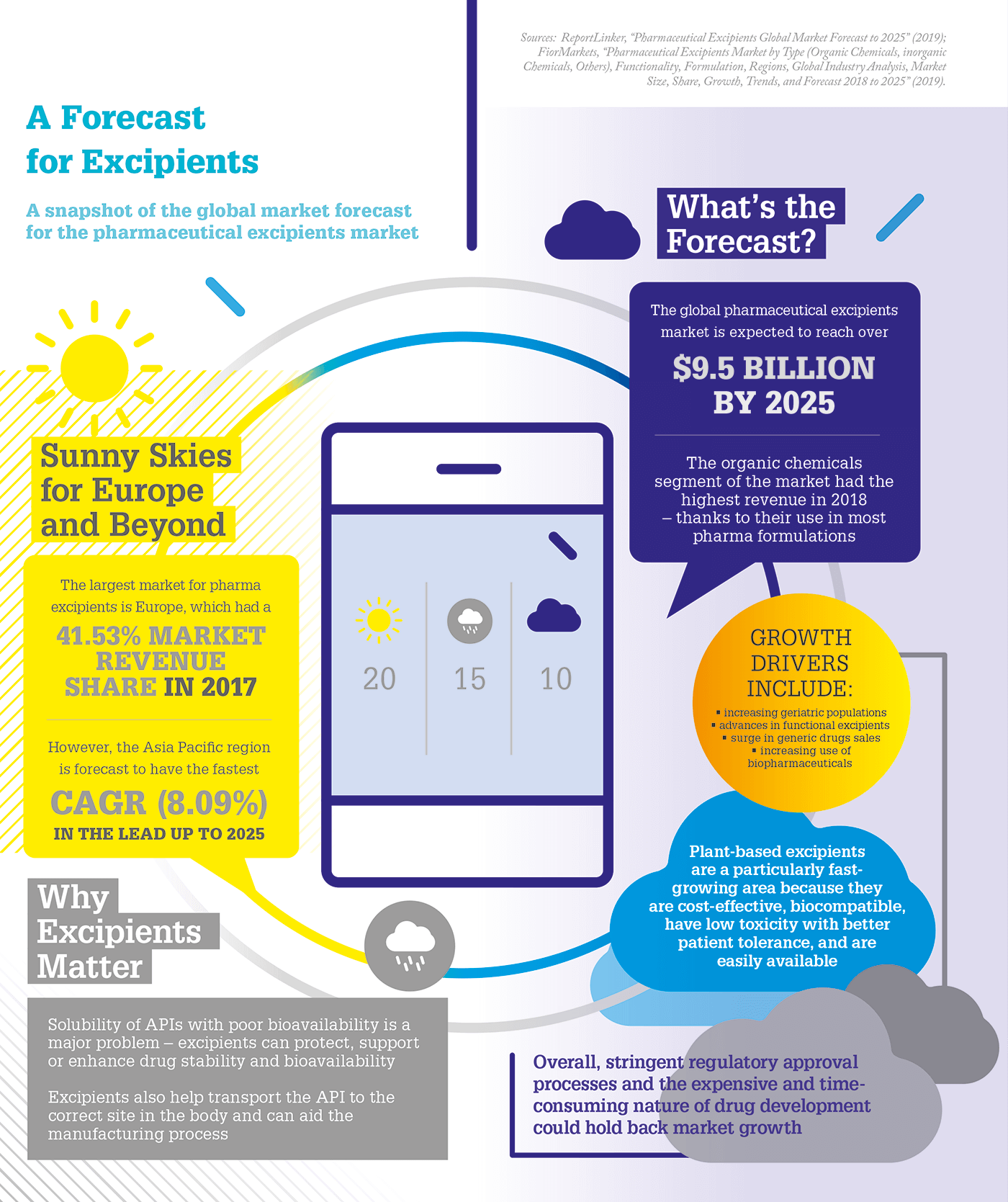 Sources: ReportLinker, "Pharmaceutical Excipients Global Market Forecast to 2025" (2019); FiorMarkets, "Pharmaceutical Excipients Market by Type (Organic Chemicals, inorganic Chemicals, Others), Functionality, Formulation, Regions, Global Industry Analysis, Market Size, Share, Growth, Trends, and Forecast 2018 to 2025" (2019).

A Forecast for Excipients

A snapshot of the global market forecast for the pharmaceutical excipients market

What's the Forecast?

The global pharmaceutical excipients market is expected to reach over

$9.5 BILLION BY 2025

The organic chemicals segment of the market had the highest revenue in 2018 – thanks to their use in most pharma formulations

Sunny Skies for Europe and Beyond

The largest market for pharma excipients is Europe, which had a

41.53% MARKET REVENUE SHARE IN 2017

However, the Asia Pacific region is forecast to have the fastest

CAGR (8.09%) IN THE LEAD UP TO 2025

20 15 10

GROWTH DRIVERS INCLUDE:

▪ increasing geriatric populations
▪ advances in functional excipients
▪ surge in generic drugs sales
▪ increasing use of biopharmaceuticals

Plant-based excipients are a particularly fast-growing area because they are cost-effective, biocompatible, have low toxicity with better patient tolerance, and are easily available

Why Excipients Matter

Solubility of APIs with poor bioavailability is a major problem – excipients can protect, support or enhance drug stability and bioavailability

Excipients also help transport the API to the correct site in the body and can aid the manufacturing process

Overall, stringent regulatory approval processes and the expensive and time-consuming nature of drug development could hold back market growth