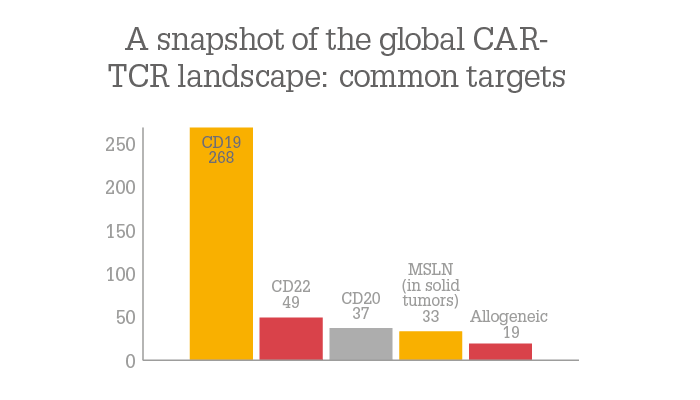 A snapshot of the global CAR-TCR landscape: common targets

250
200
150
100
50
0

CD19
268

CD22
49

CD20
37

MSLN
(in solid
tumors)
33

Allogeneic
19