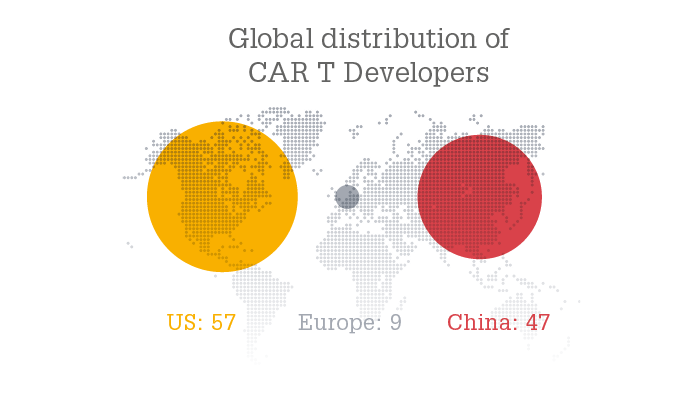 Global distribution of
CAR T Developers

US: 57
Europe: 9
China: 47