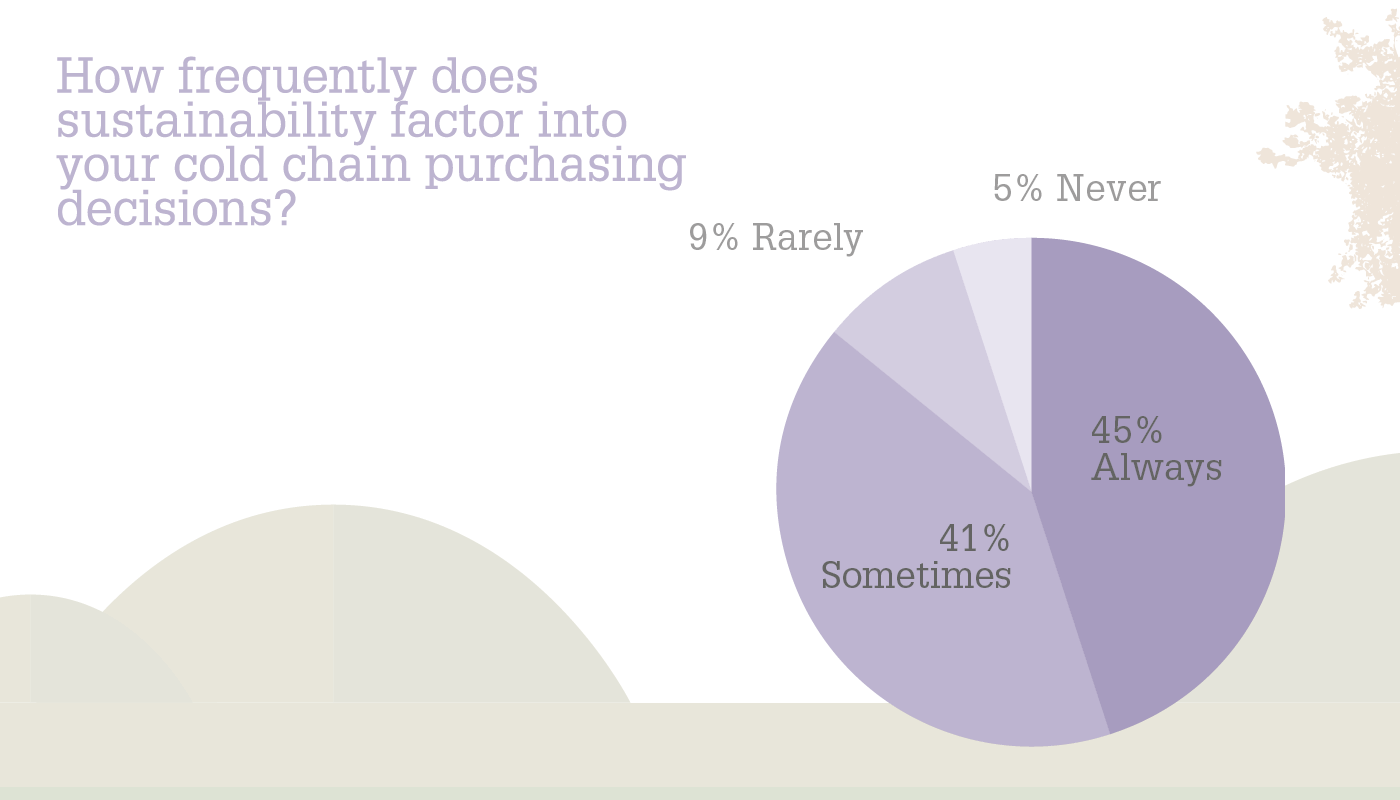 How frequently does sustainability factor into your cold chain purchasing decisions?

5% Never

9% Rarely

45% Always

41% Sometimes