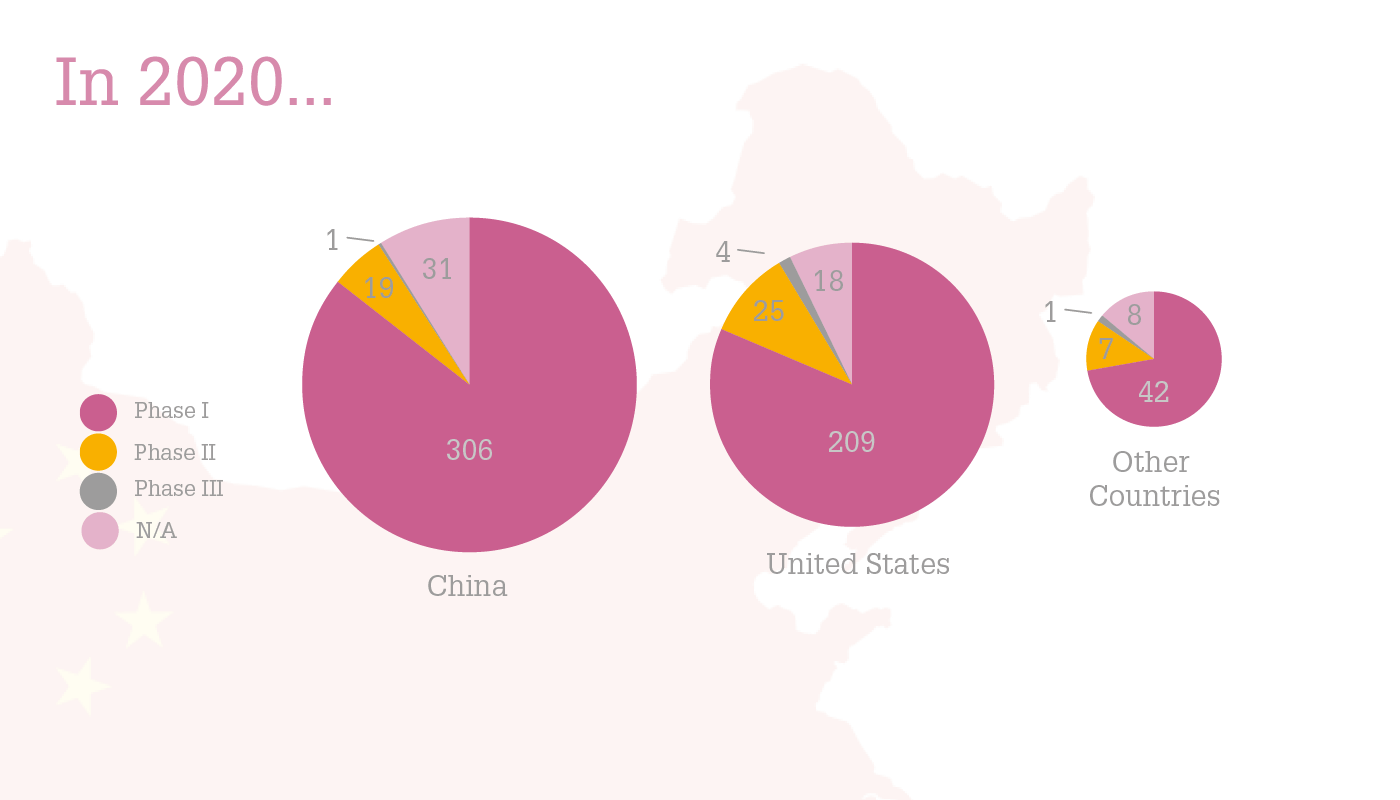 In 2020...

Phase I
Phase II
Phase III
N/A

1
19
31
306
China

4
25
18
209
United States

1
7
8
42
Other Countries