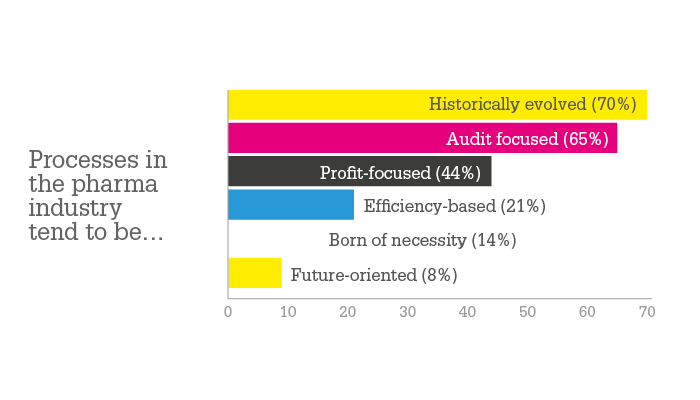 Processes in the pharma industry tend to be...

Historically evolved (70%)
Audit focused (65%)
Profit-focused (44%)
Efficiency-based (21%)
Born of necessity (14%)
Future-oriented (8%)

0 10 20 30 40 50 60 70