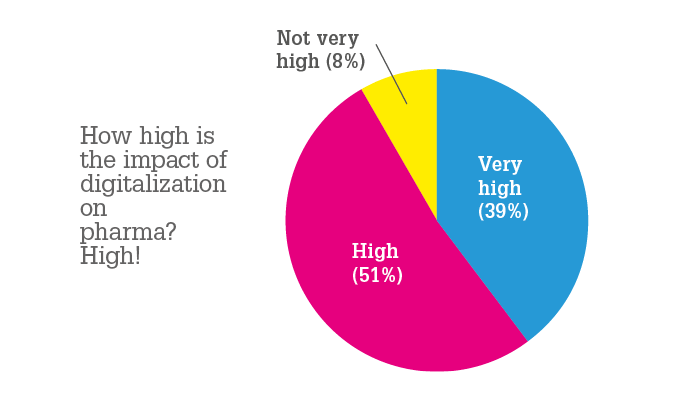 How high is the impact of digitalization on pharma? High!

Not very high (8%)

Very high (39%)

High (51%)