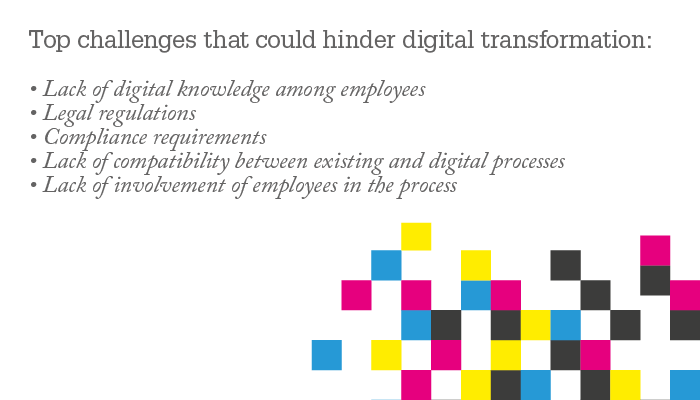 Top challenges that could hinder digital transformation:

• Lack of digital knowledge among employees
• Legal regulations
• Compliance requirements
• Lack of compatibility between existing and digital processes
• Lack of involvement of employees in the process